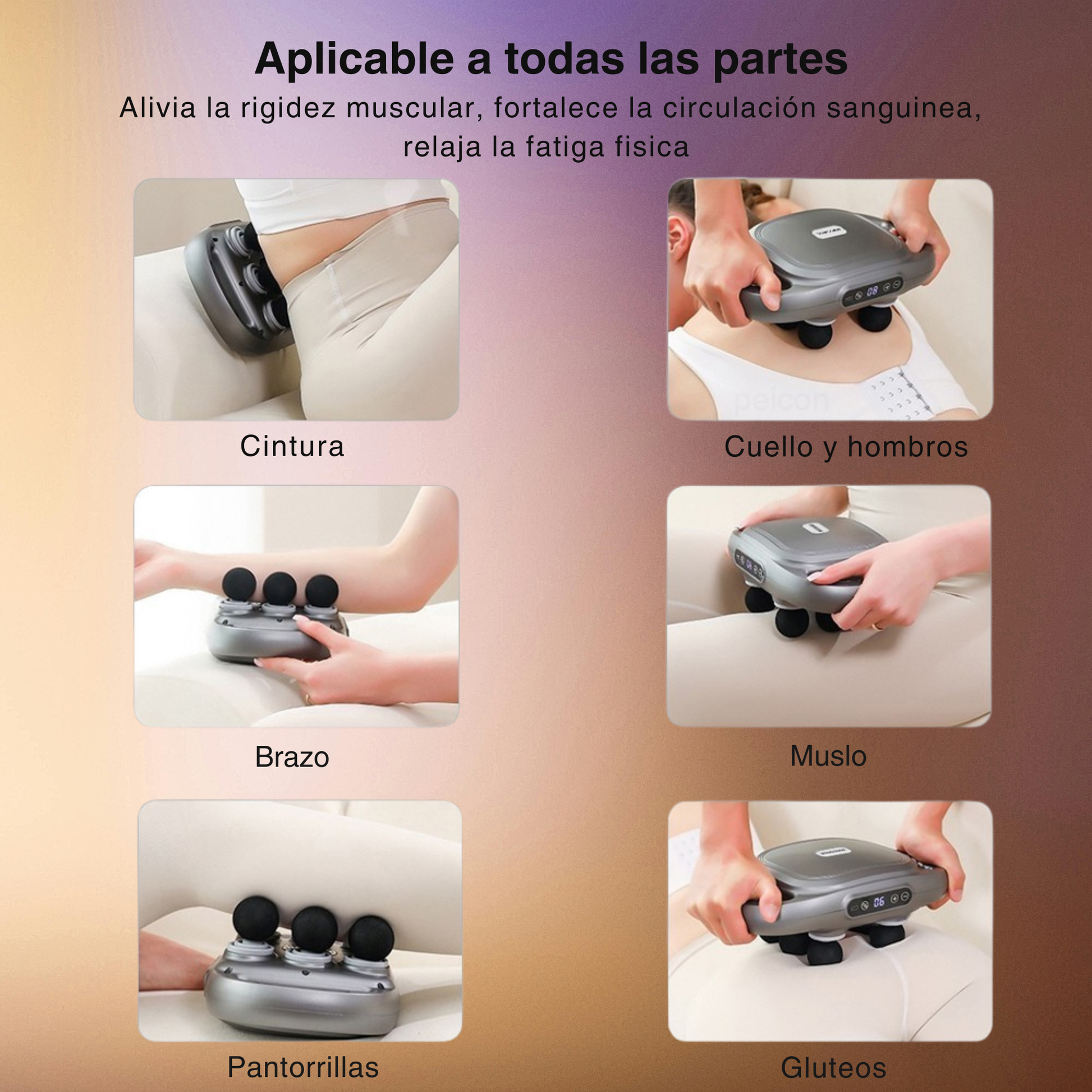 Aplicable a todas las partes

Alivia la rigidez muscular, fortalece la circulación sanguinea, relaja la fatiga fisica

08

peicon

Cintura

Cuello y hombros

Brazo

Muslo

06

Pantorrillas

Gluteos