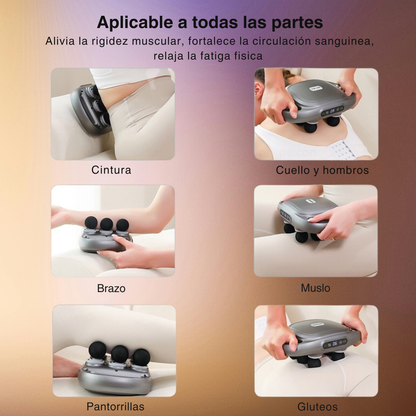 Aplicable a todas las partes

Alivia la rigidez muscular, fortalece la circulación sanguinea, relaja la fatiga fisica

Cintura

Cuello y hombros

Brazo

Muslo

Pantorrillas

Gluteos